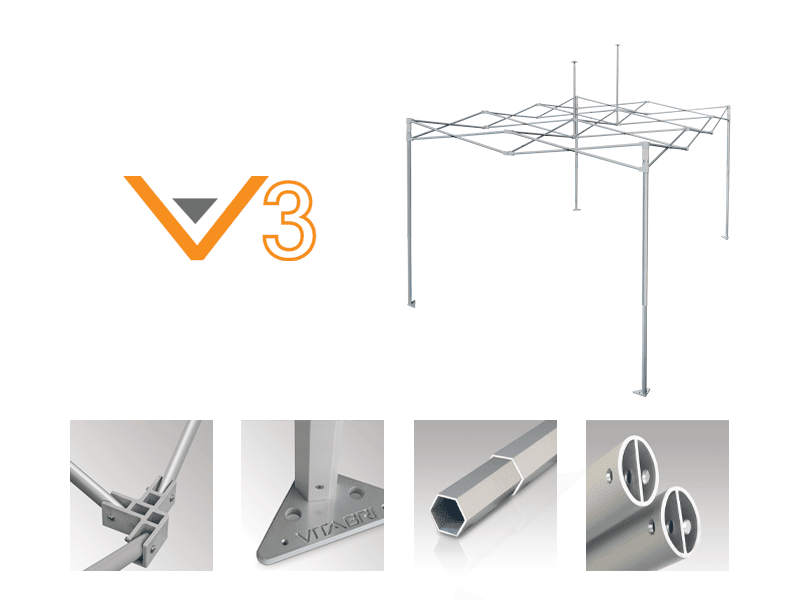 V3

VITABRI