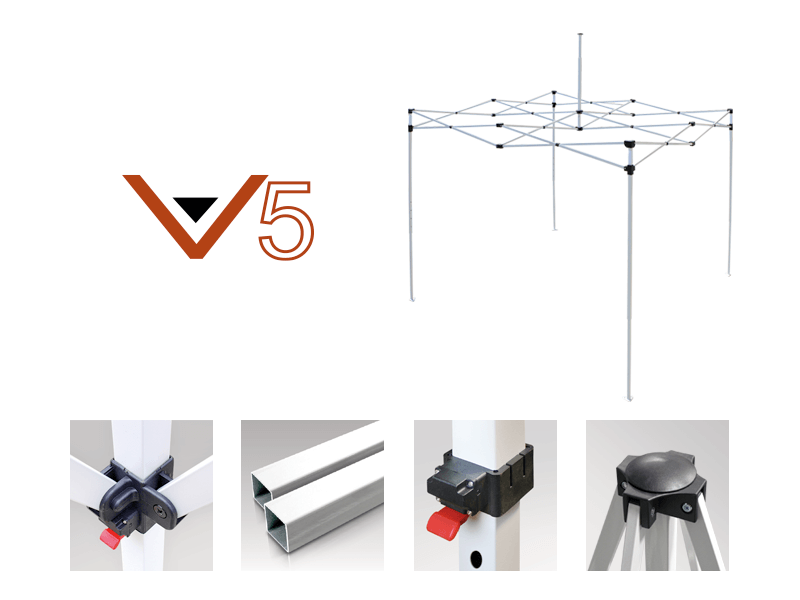 V5