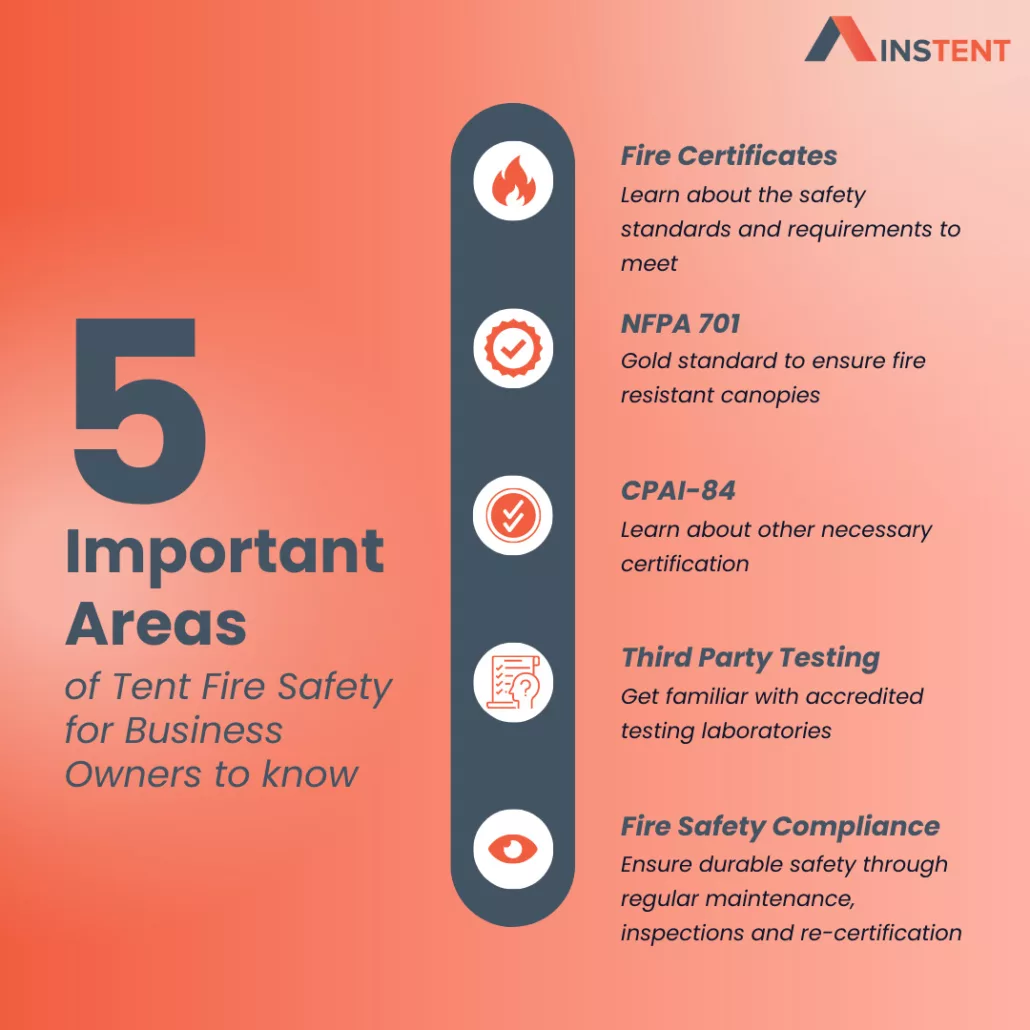 INSTENT

5
Important Areas
of Tent Fire Safety for Business Owners to know

Fire Certificates
Learn about the safety standards and requirements to meet

NFPA 701
Gold standard to ensure fire resistant canopies

CPAI-84
Learn about other necessary certification

Third Party Testing
Get familiar with accredited testing laboratories

Fire Safety Compliance
Ensure durable safety through regular maintenance, inspections and re-certification